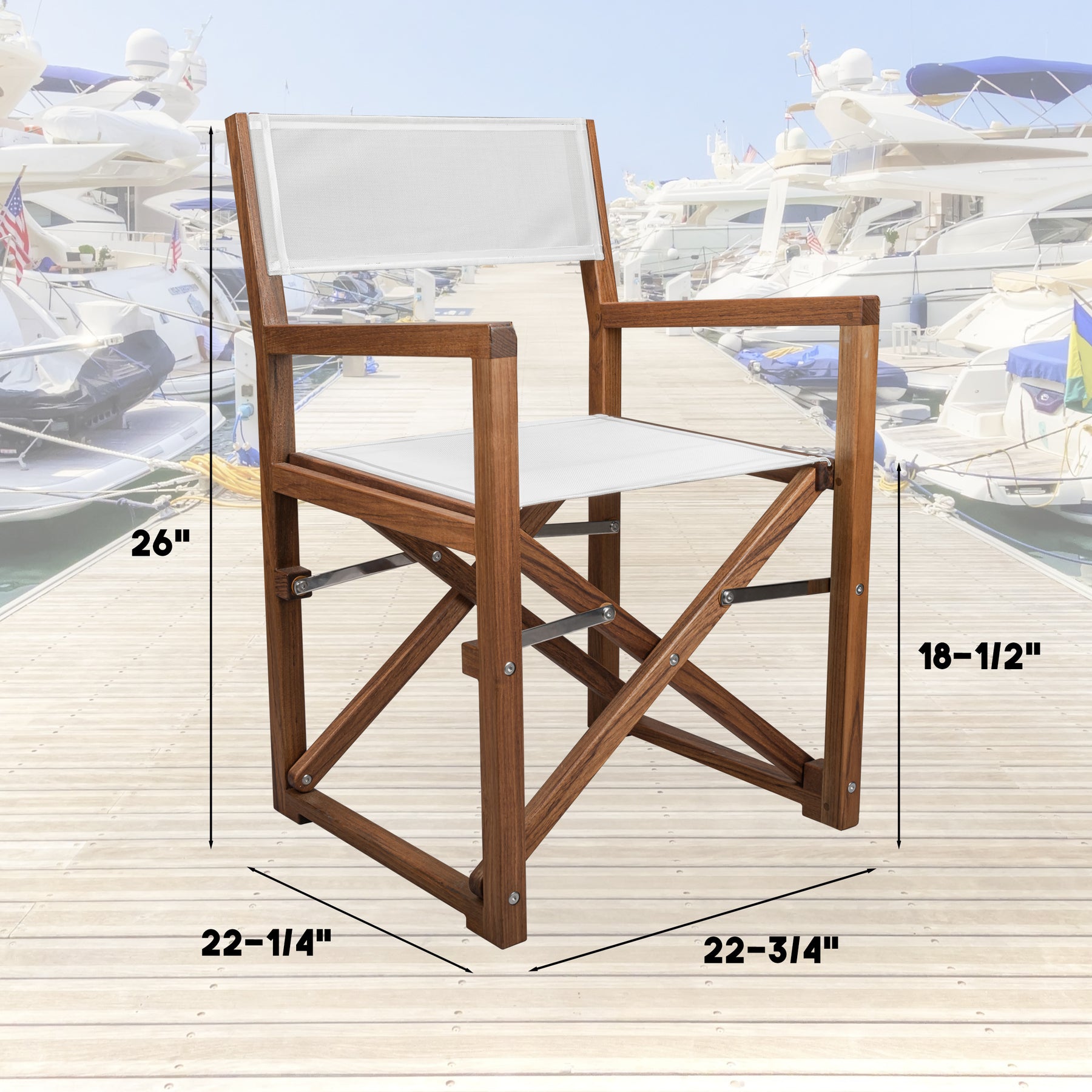 26"

18-1/2"

22-1/4"

22-3/4"